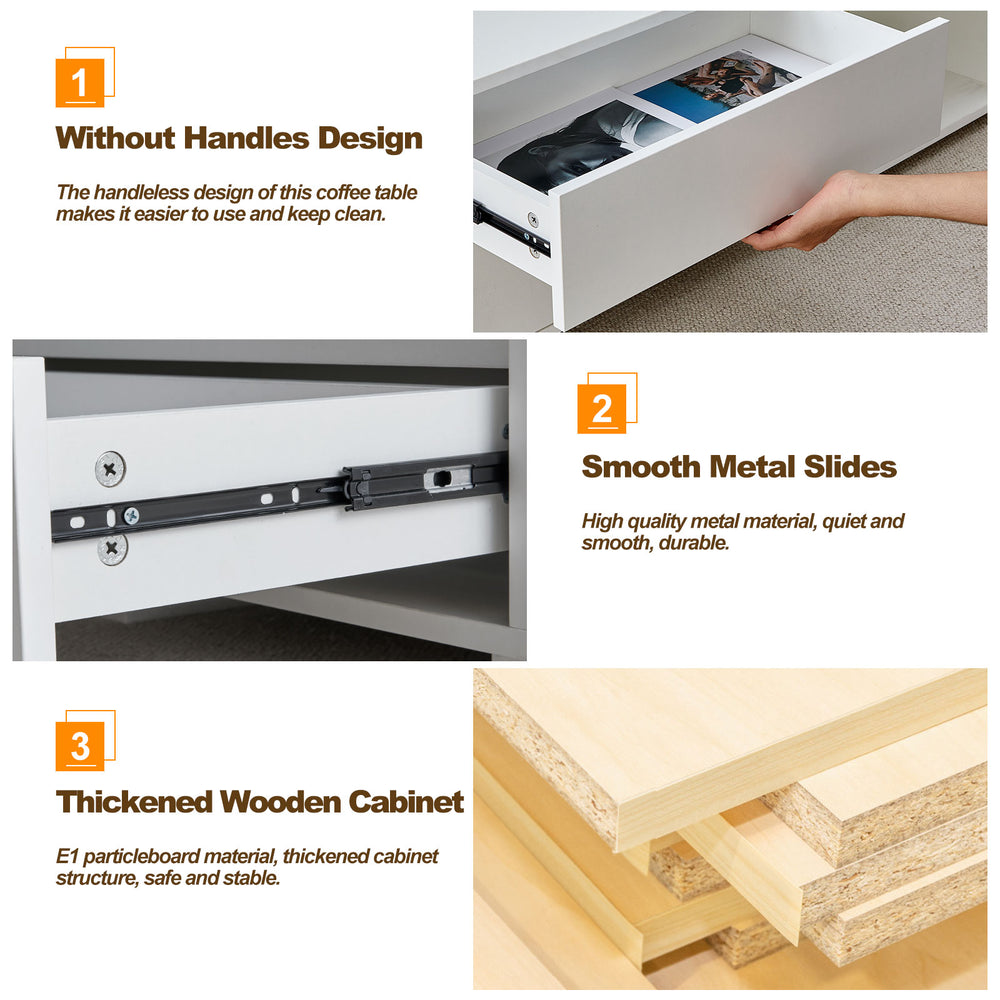 1

Without Handles Design

The handleless design of this coffee table makes it easier to use and keep clean.

2

Smooth Metal Slides

High quality metal material, quiet and smooth, durable.

3

Thickened Wooden Cabinet

E1 particleboard material, thickened cabinet structure, safe and stable.