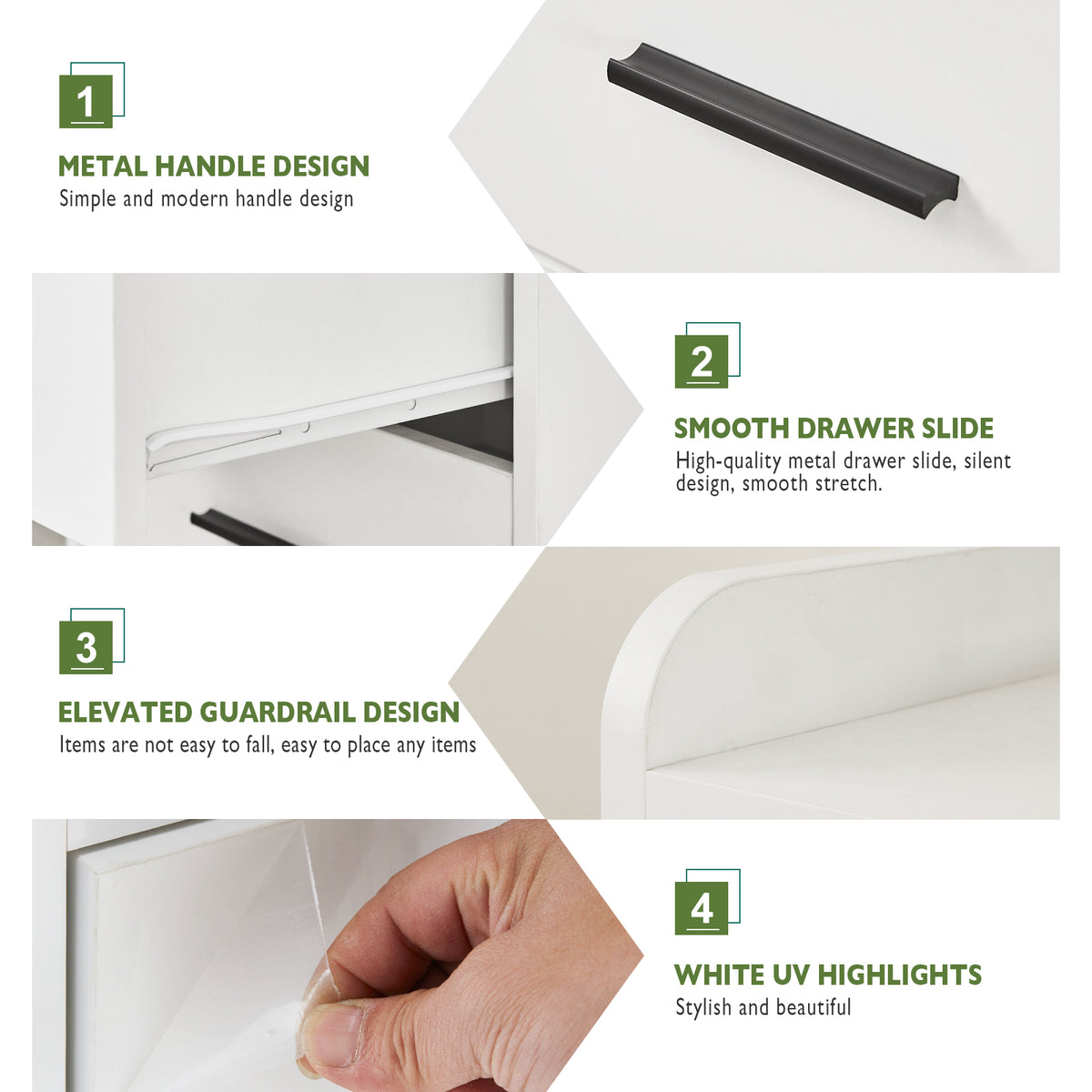 1

METAL HANDLE DESIGN
Simple and modern handle design

2

SMOOTH DRAWER SLIDE
High-quality metal drawer slide, silent design, smooth stretch.

3

ELEVATED GUARDRAIL DESIGN
Items are not easy to fall, easy to place any items

4

WHITE UV HIGHLIGHTS
Stylish and beautiful