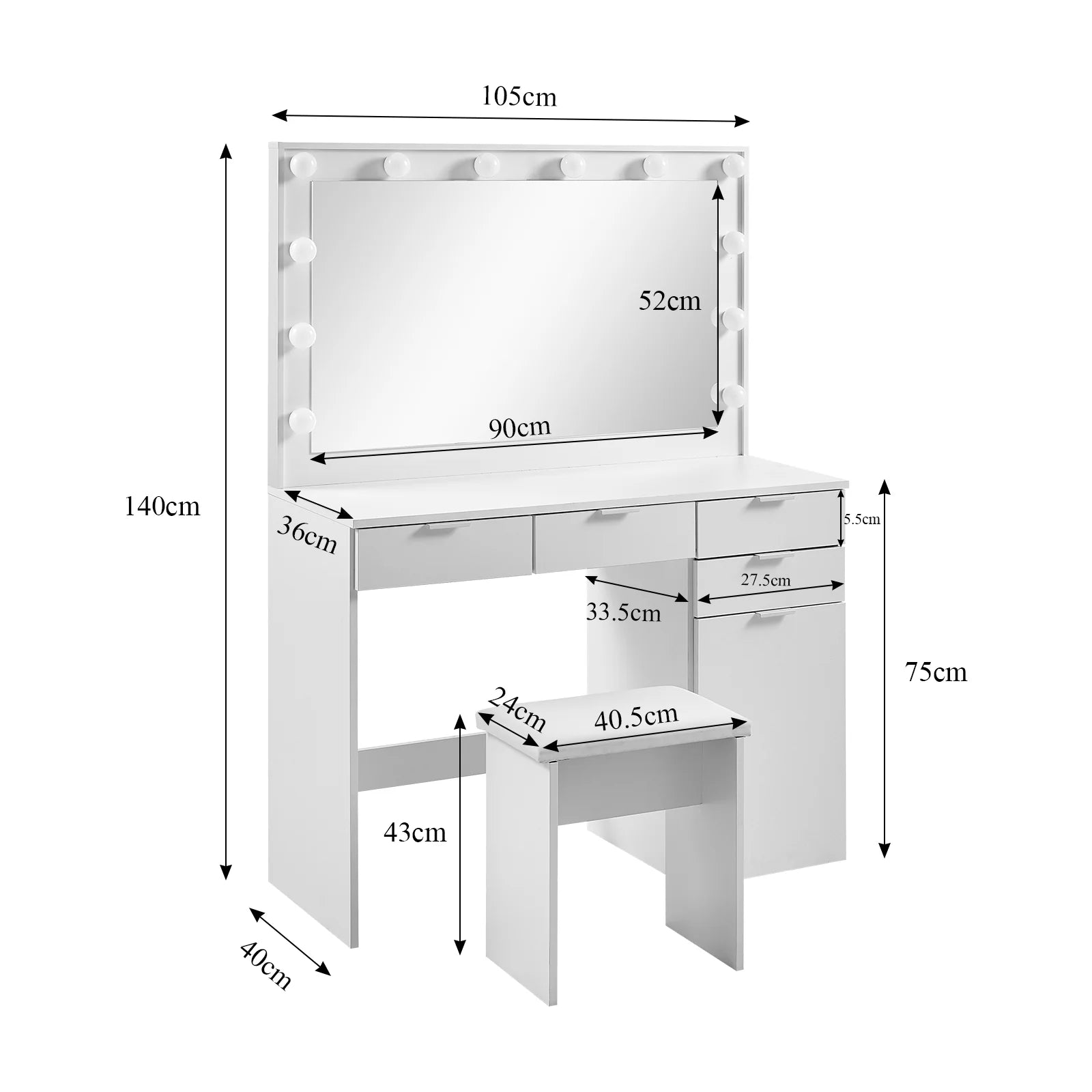 105cm

52cm

90cm

140cm

36cm

5.5cm

27.5cm

33.5cm

75cm

24cm

40.5cm

43cm

40cm